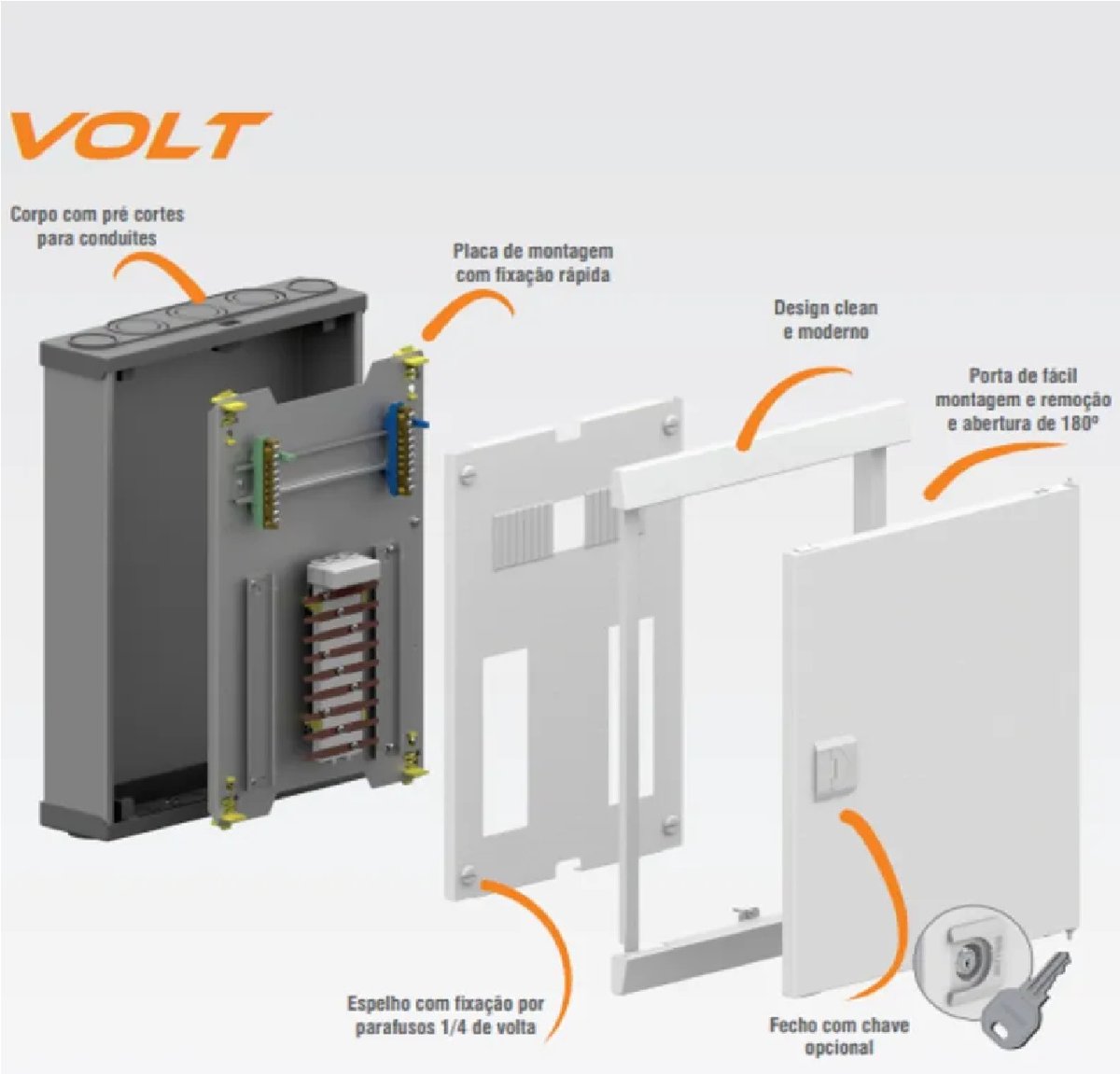 VOLT

Corpo com pré cortes para conduítes

Placa de montagem com fixação rápida

Design clean e moderno

Porta de fácil montagem e remoção e abertura de 180º

Espelho com fixação por parafusos 1/4 de volta

Fecho com chave opcional